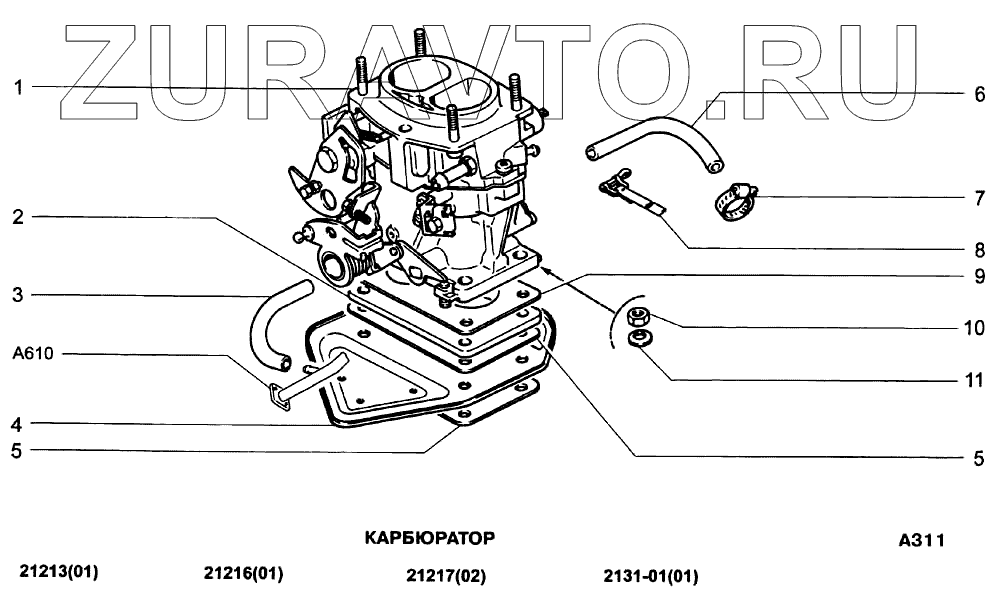 ZURAVTO.RU

1
2
3
A610
4
5
6
7
8
9
10
11
5

КАРБЮРАТОР

A311

21213(01) 21216(01) 21217(02) 2131-01(01)